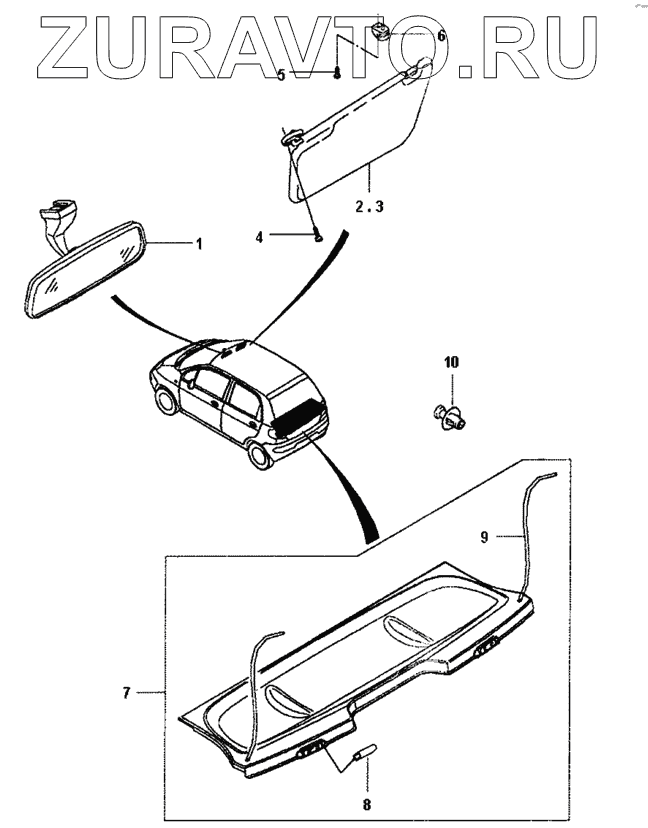 ZURAVTO.RU
6
5
2.3
4
1
10
9
7
8